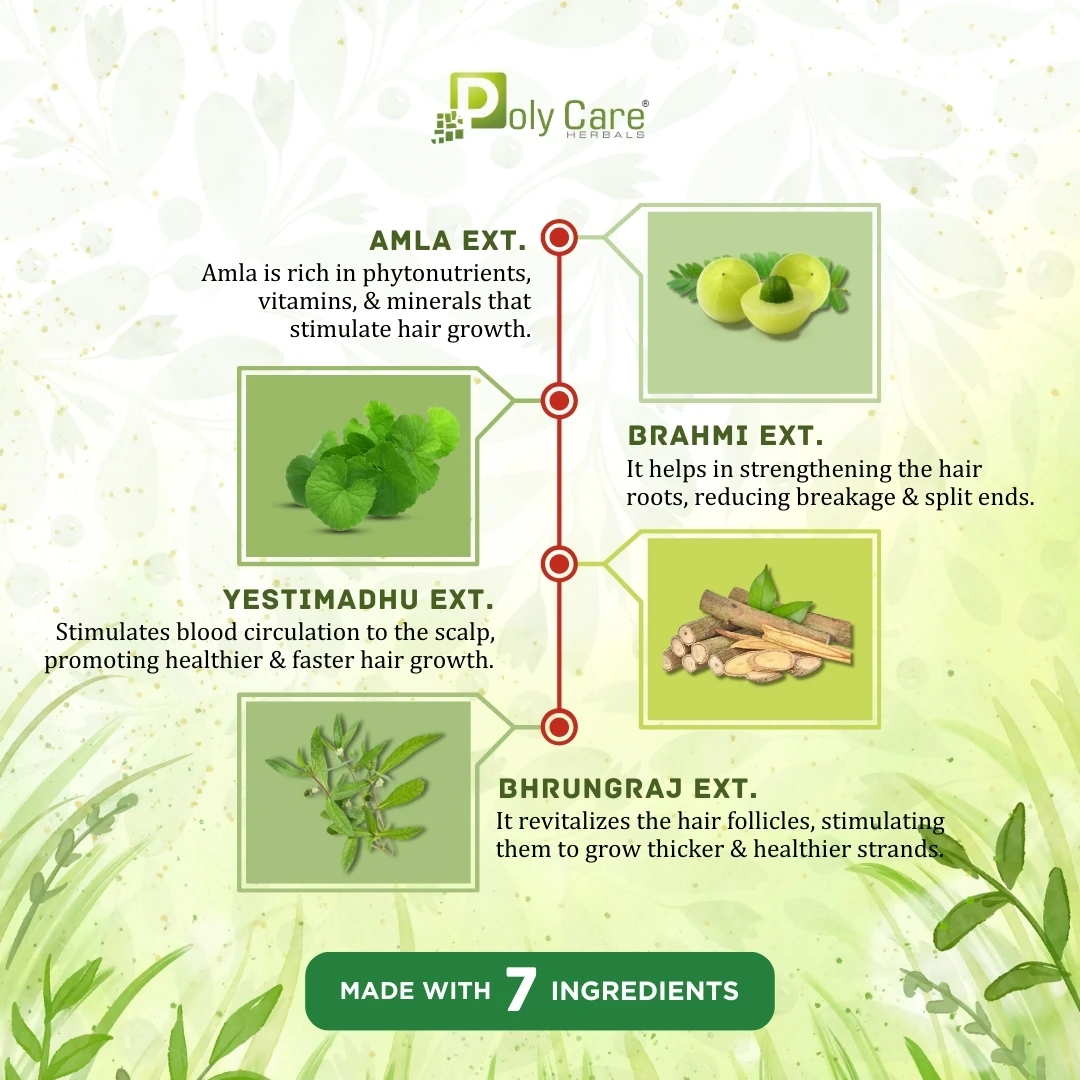 Poly Care®
HERBALS

AMLA EXT.
Amla is rich in phytonutrients, vitamins, & minerals that stimulate hair growth.

BRAHMI EXT.
It helps in strengthening the hair roots, reducing breakage & split ends.

YESTIMADHU EXT.
Stimulates blood circulation to the scalp, promoting healthier & faster hair growth.

BHRUNGRAJ EXT.
It revitalizes the hair follicles, stimulating them to grow thicker & healthier strands.

MADE WITH 7 INGREDIENTS