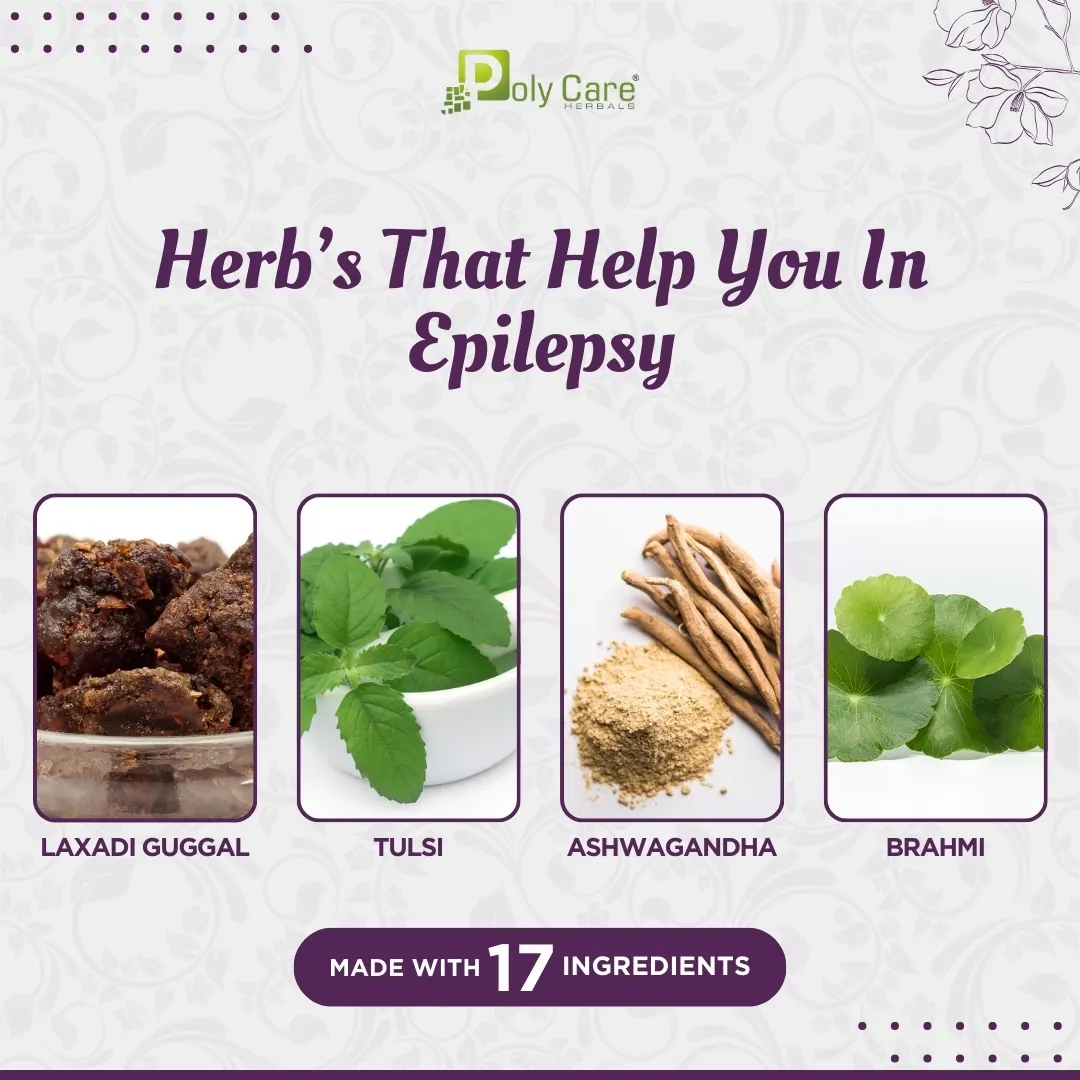 Poly Care®
HERBALS

Herb's That Help You In Epilepsy

LAXADI GUGGAL

TULSI

ASHWAGANDHA

BRAHMI

MADE WITH 17 INGREDIENTS